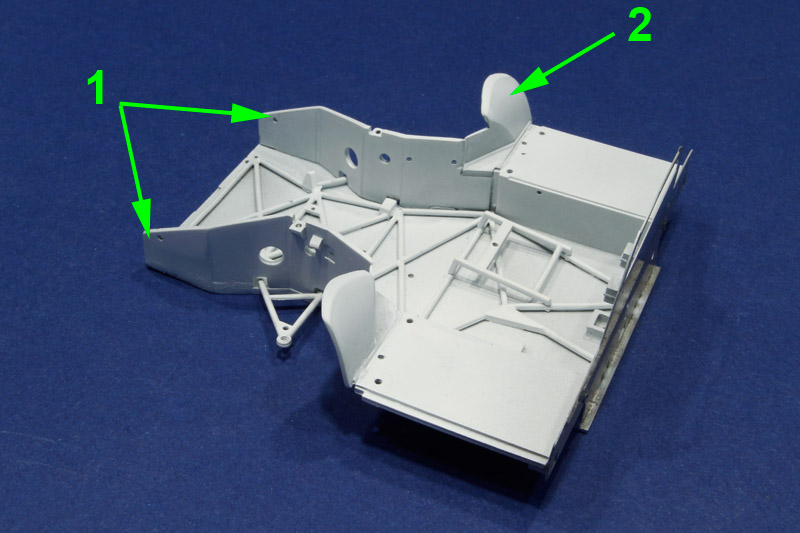 1
2